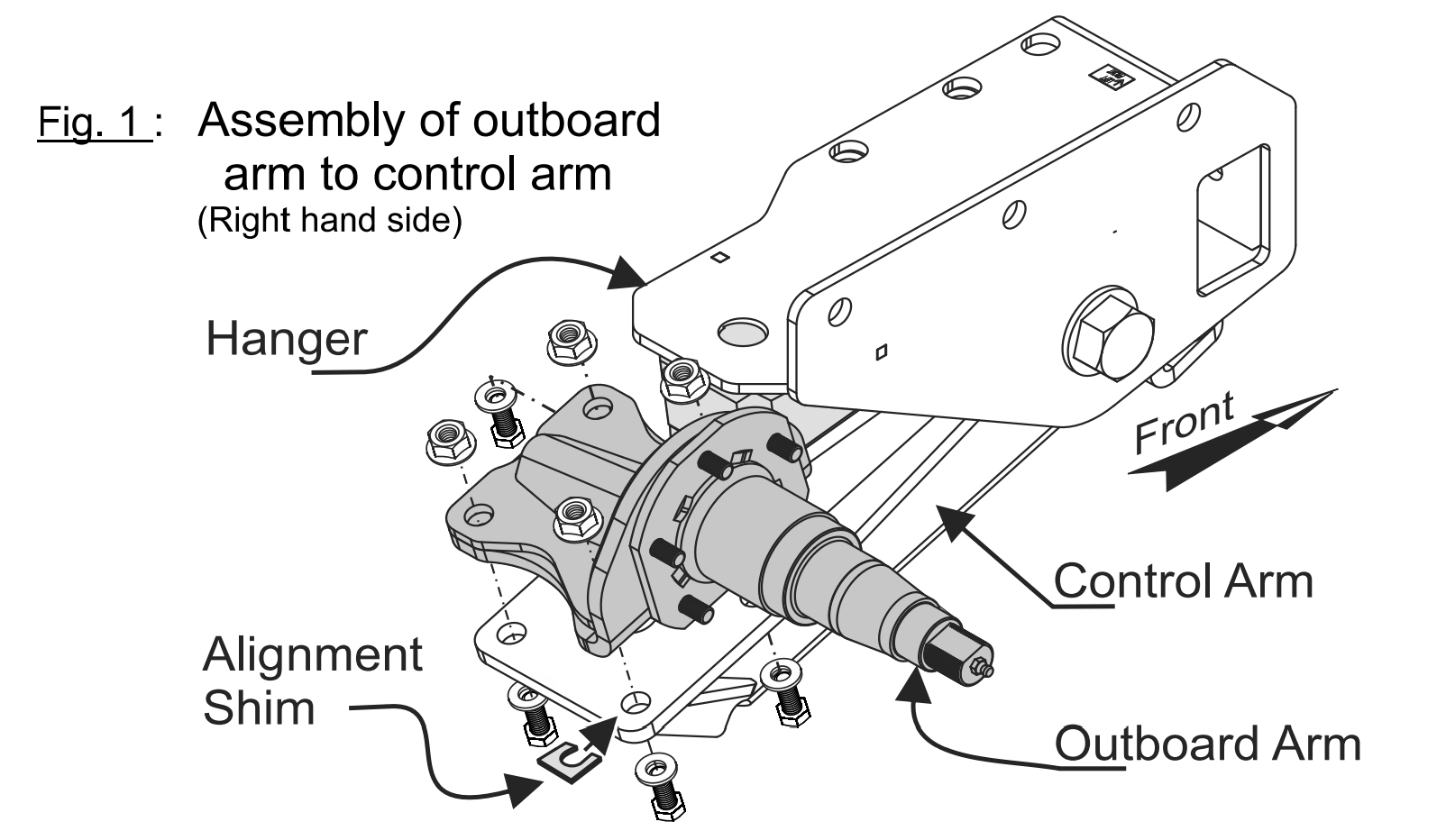 Fig. 1 : Assembly of outboard arm to control arm
(Right hand side)

Hanger

Front

Control Arm

Alignment Shim

Outboard Arm