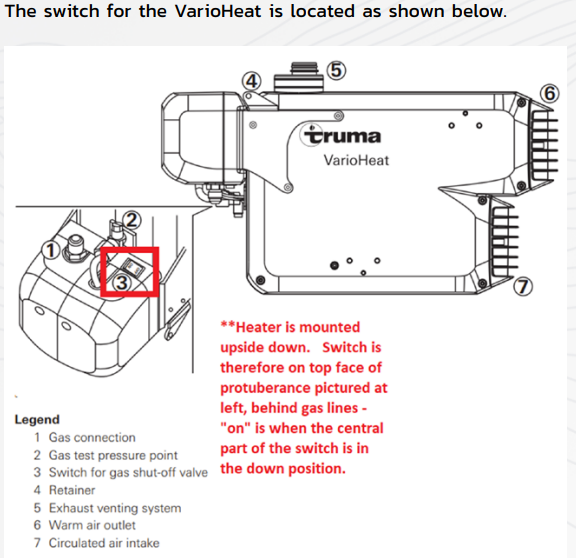 The switch for the VarioHeat is located as shown below.

4 5 6

truma
VarioHeat

2
1
3

7

**Heater is mounted upside down. Switch is therefore on top face of protuberance pictured at left, behind gas lines - "on" is when the central part of the switch is in the down position.

Legend
1 Gas connection
2 Gas test pressure point
3 Switch for gas shut-off valve
4 Retainer
5 Exhaust venting system
6 Warm air outlet
7 Circulated air intake